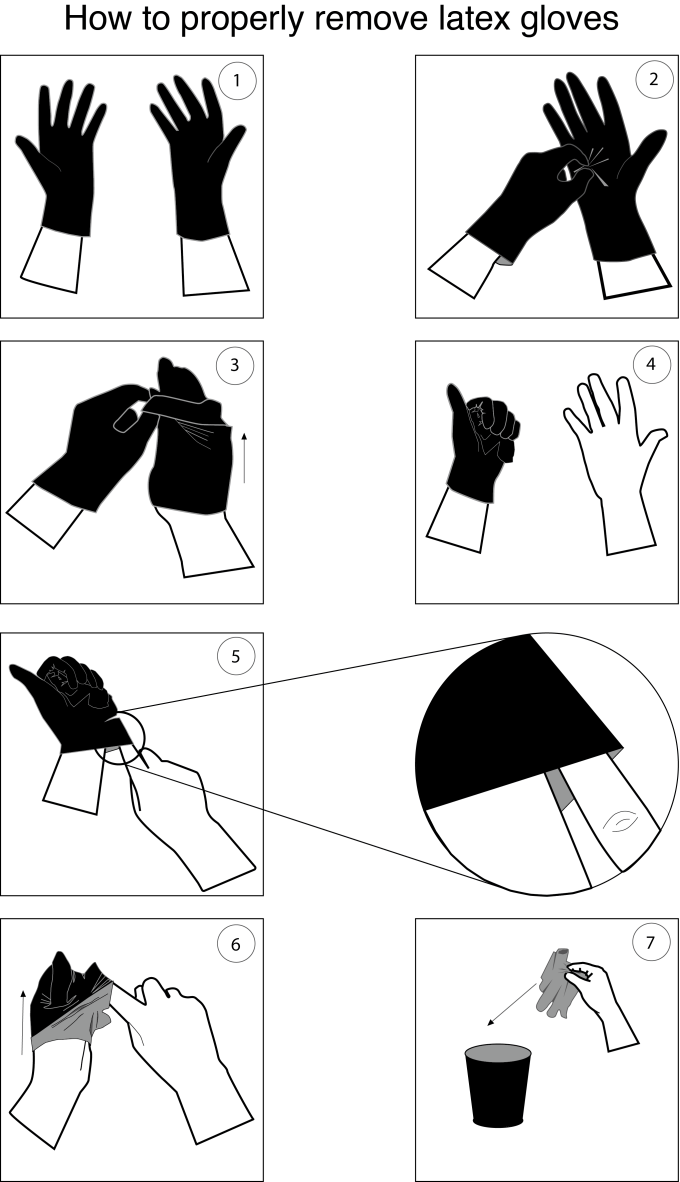 How to properly remove latex gloves

1

2

3

4

5

6

7