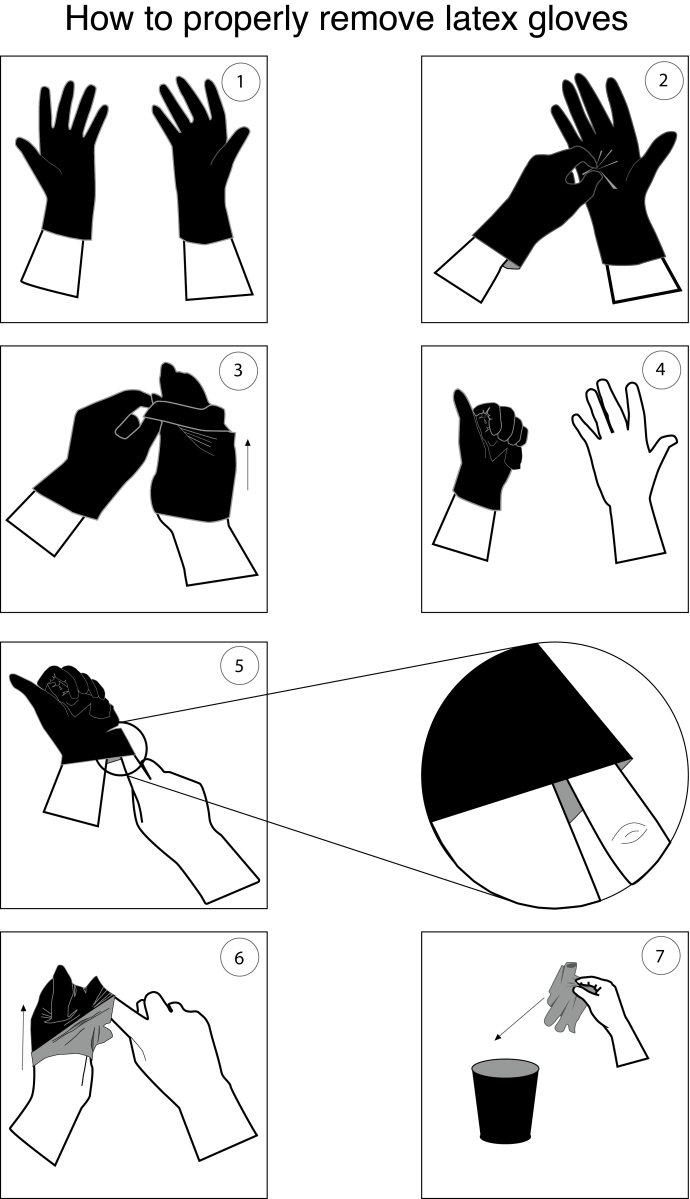 How to properly remove latex gloves

1

2

3

4

5

6

7